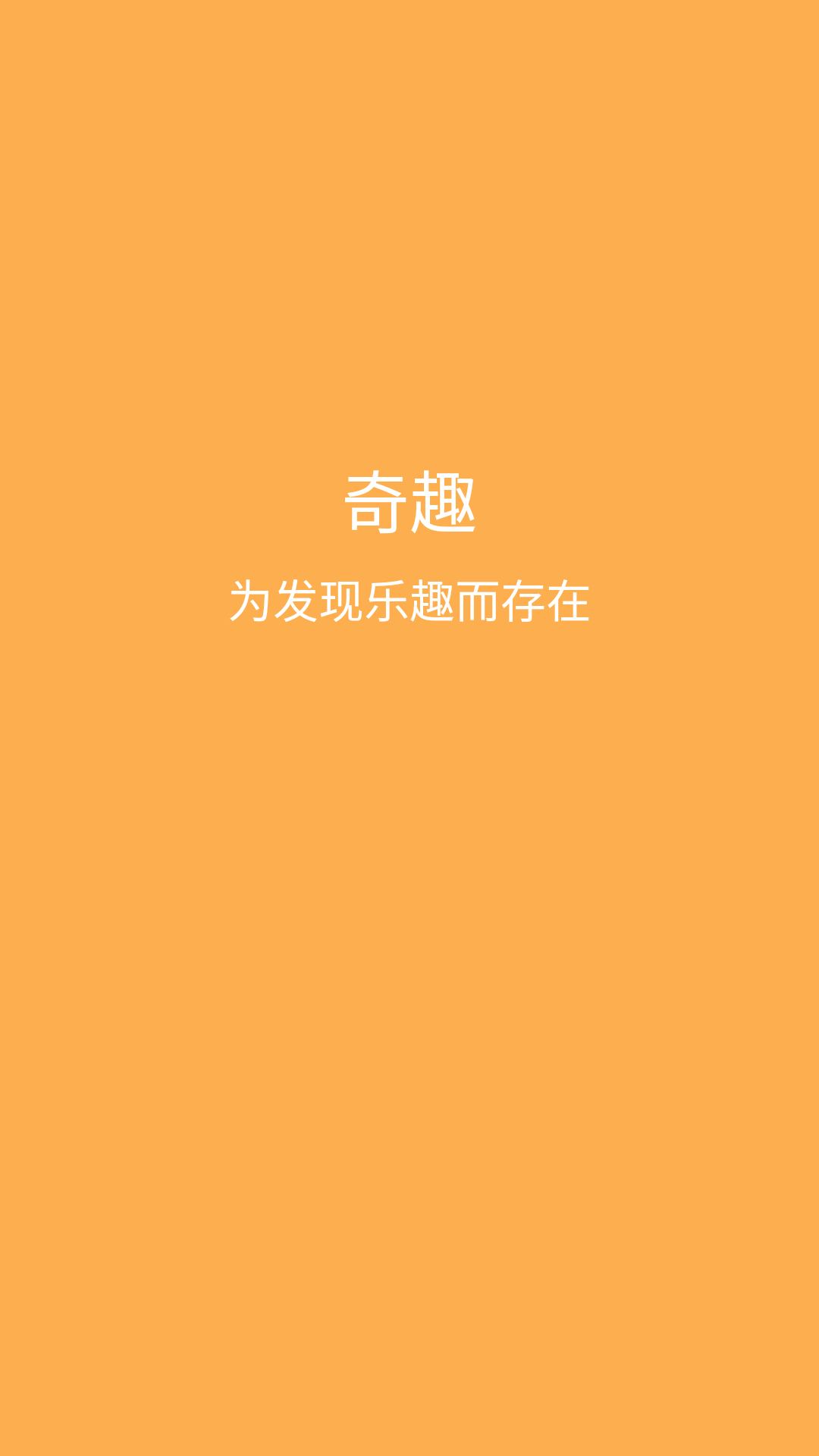 奇趣

为发现乐趣而存在